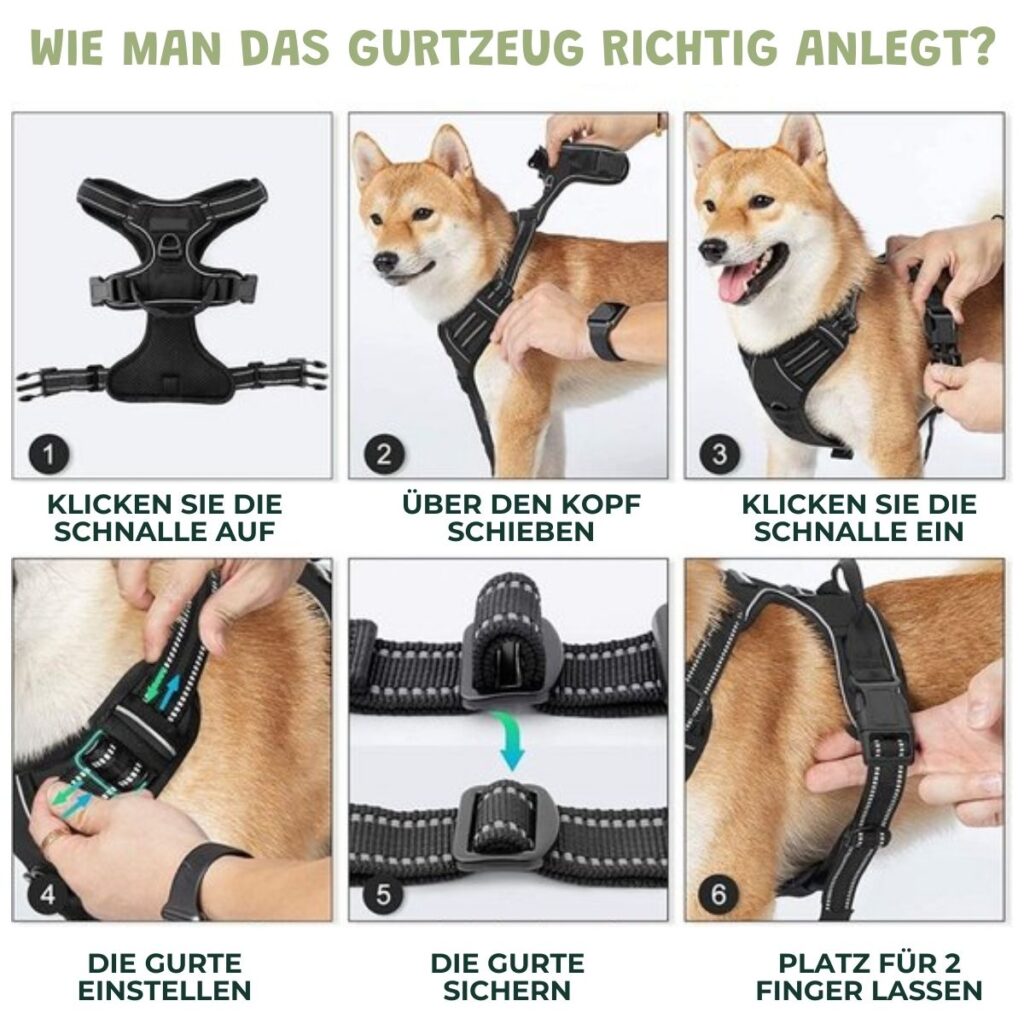 WIE MAN DAS GURTZEUG RICHTIG ANLEGT?

1
KLICKEN SIE DIE SCHNALLE AUF

2
ÜBER DEN KOPF SCHIEBEN

3
KLICKEN SIE DIE SCHNALLE EIN

4
DIE GURTE EINSTELLEN

5
DIE GURTE SICHERN

6
PLATZ FÜR 2 FINGER LASSEN