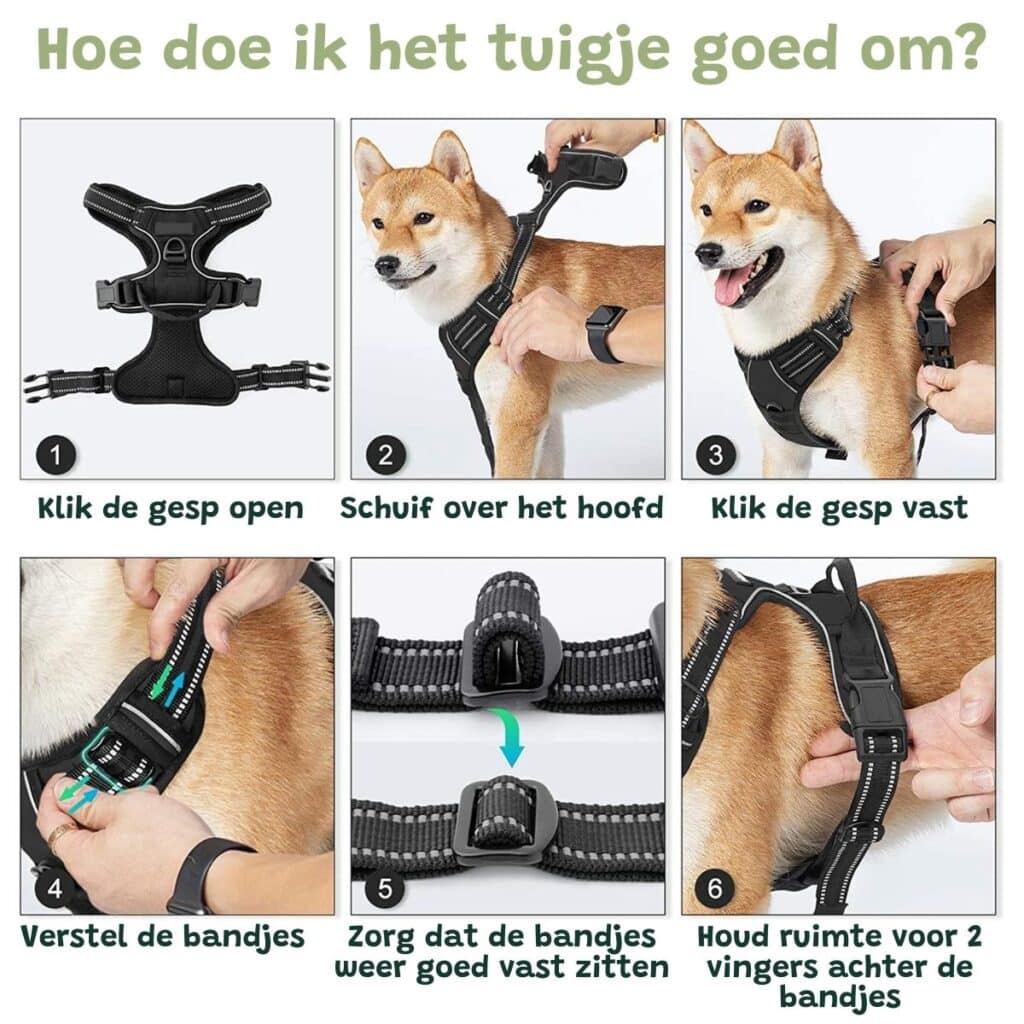 Hoe doe ik het tuigje goed om?

1
Klik de gesp open

2
Schuif over het hoofd

3
Klik de gesp vast

4
Verstel de bandjes

5
Zorg dat de bandjes weer goed vast zitten

6
Houd ruimte voor 2 vingers achter de bandjes